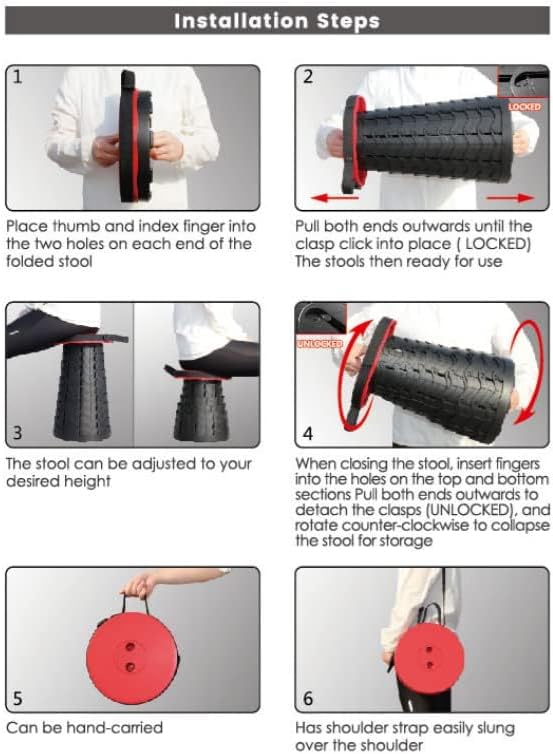 Installation Steps

1

Place thumb and index finger into the two holes on each end of the folded stool

2

LOCKED

Pull both ends outwards until the clasp click into place ( LOCKED) The stools then ready for use

3

The stool can be adjusted to your desired height

4

UNLOCKED

When closing the stool, insert fingers into the holes on the top and bottom sections Pull both ends outwards to detach the clasps (UNLOCKED), and rotate counter-clockwise to collapse the stool for storage

5

Can be hand-carried

6

Has shoulder strap easily slung over the shoulder