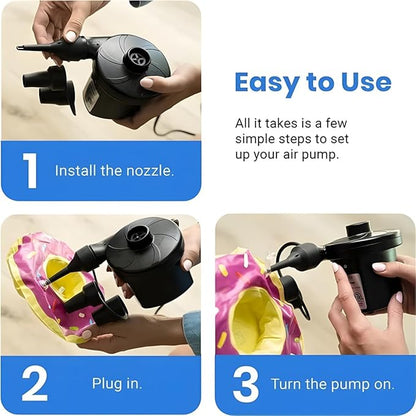 Easy to Use

All it takes is a few simple steps to set up your air pump.

1 Install the nozzle.

2 Plug in.

3 Turn the pump on.