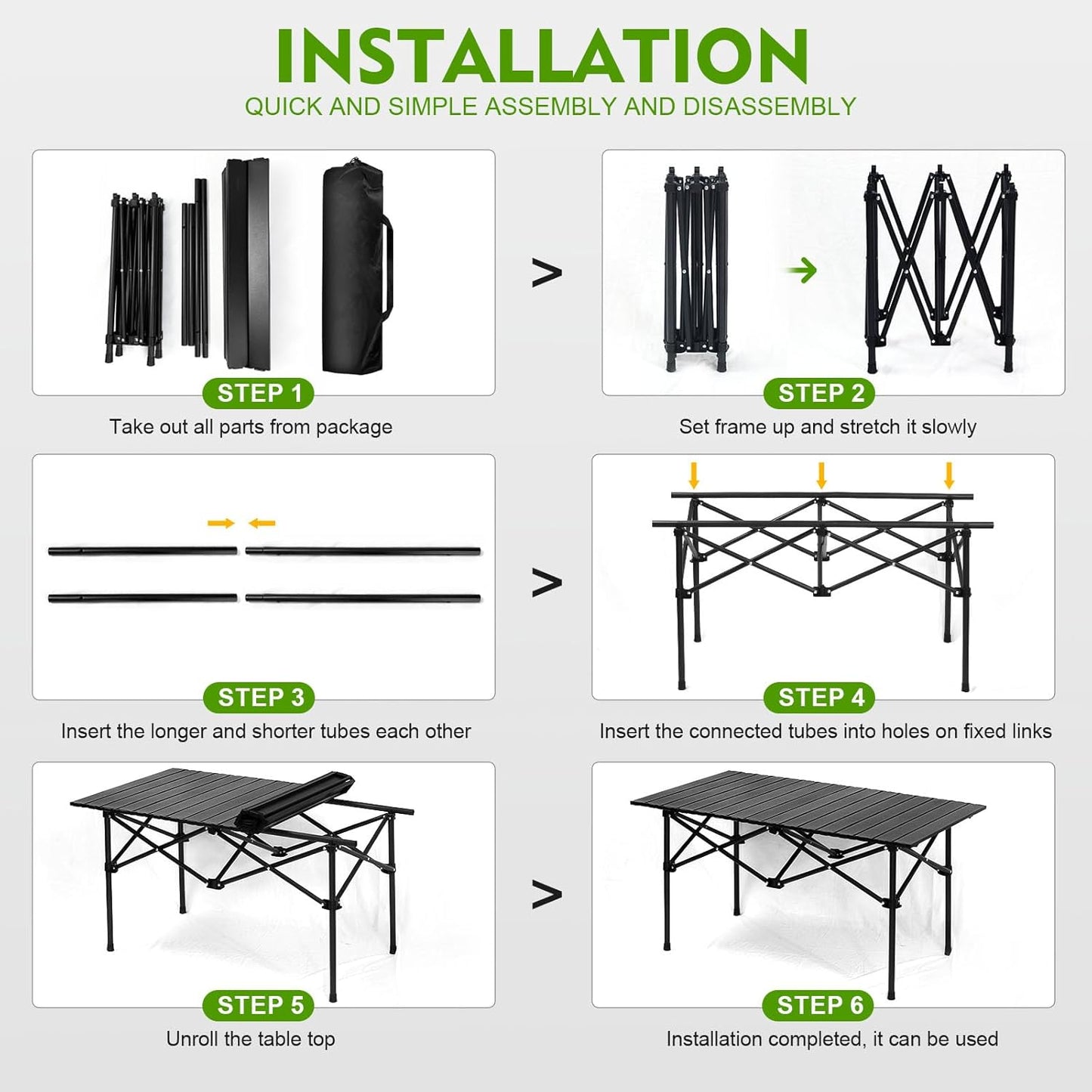 INSTALLATION

QUICK AND SIMPLE ASSEMBLY AND DISASSEMBLY

STEP 1

Take out all parts from package

>

STEP 2

Set frame up and stretch it slowly

STEP 3

Insert the longer and shorter tubes each other

>

STEP 4

Insert the connected tubes into holes on fixed links

STEP 5

Unroll the table top

>

STEP 6

Installation completed, it can be used