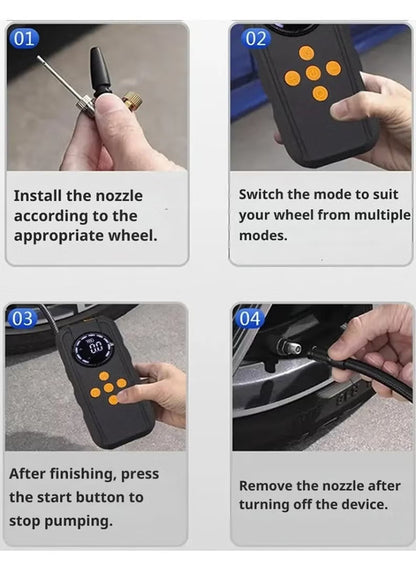 01

Install the nozzle according to the appropriate wheel.

02

Switch the mode to suit your wheel from multiple modes.

03

0.0

After finishing, press the start button to stop pumping.

04

Remove the nozzle after turning off the device.